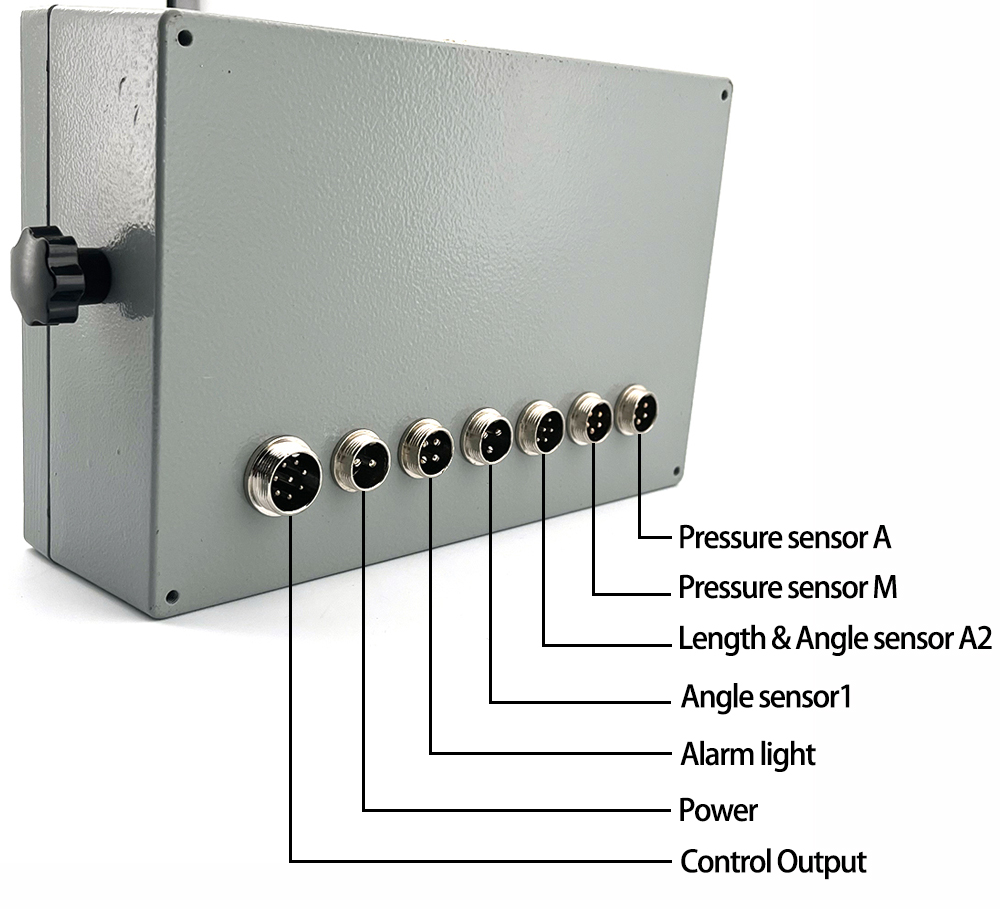 Pressure sensor A
Pressure sensor M
Length & Angle sensor A2
Angle sensor1
Alarm light
Power
Control Output