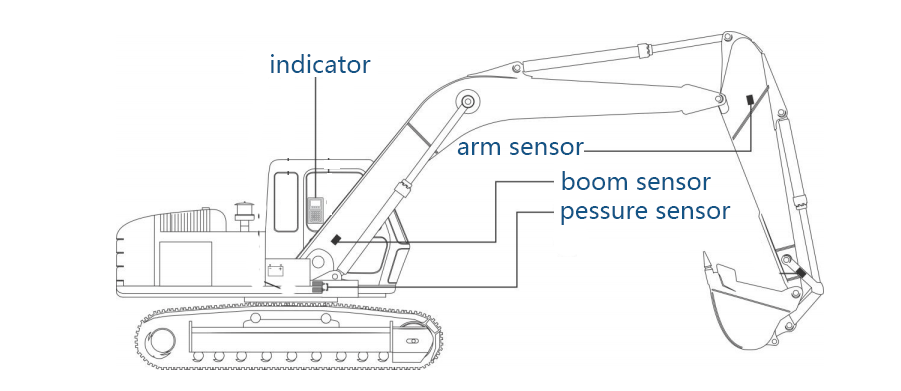 indicator
arm sensor
boom sensor
pessure sensor