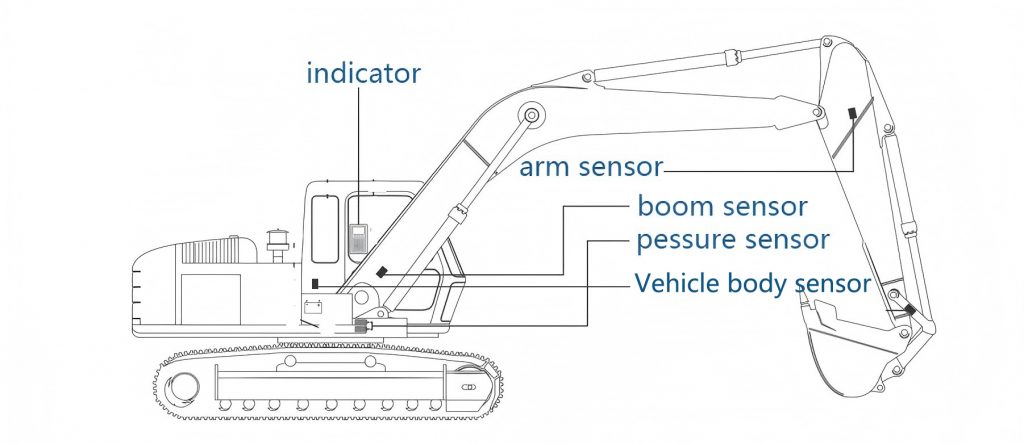 indicator
arm sensor
boom sensor
pessure sensor
Vehicle body sensor